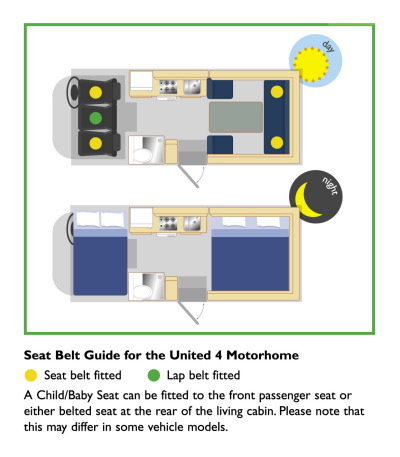 day

night

**Seat Belt Guide for the United 4 Motorhome**

Seat belt fitted Lap belt fitted

A Child/Baby Seat can be fitted to the front passenger seat or either belted seat at the rear of the living cabin. Please note that this may differ in some vehicle models.